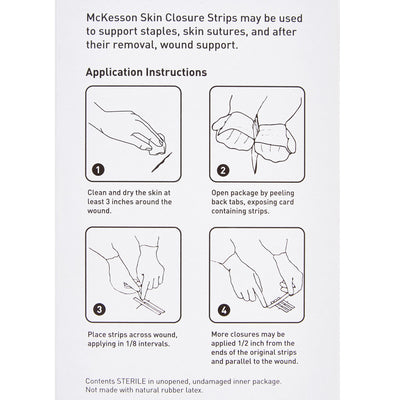 McKesson Skin Closure Strips may be used to support staples, skin sutures, and after their removal, wound support.

Application Instructions

1

Clean and dry the skin at least 3 inches around the wound.

2

Open package by peeling back tabs, exposing card containing strips.

3

Place strips across wound, applying in 1/8 intervals.

4

More closures may be applied 1/2 inch from the ends of the original strips and parallel to the wound.

Contents STERILE in unopened, undamaged inner package.
Not made with natural rubber latex.