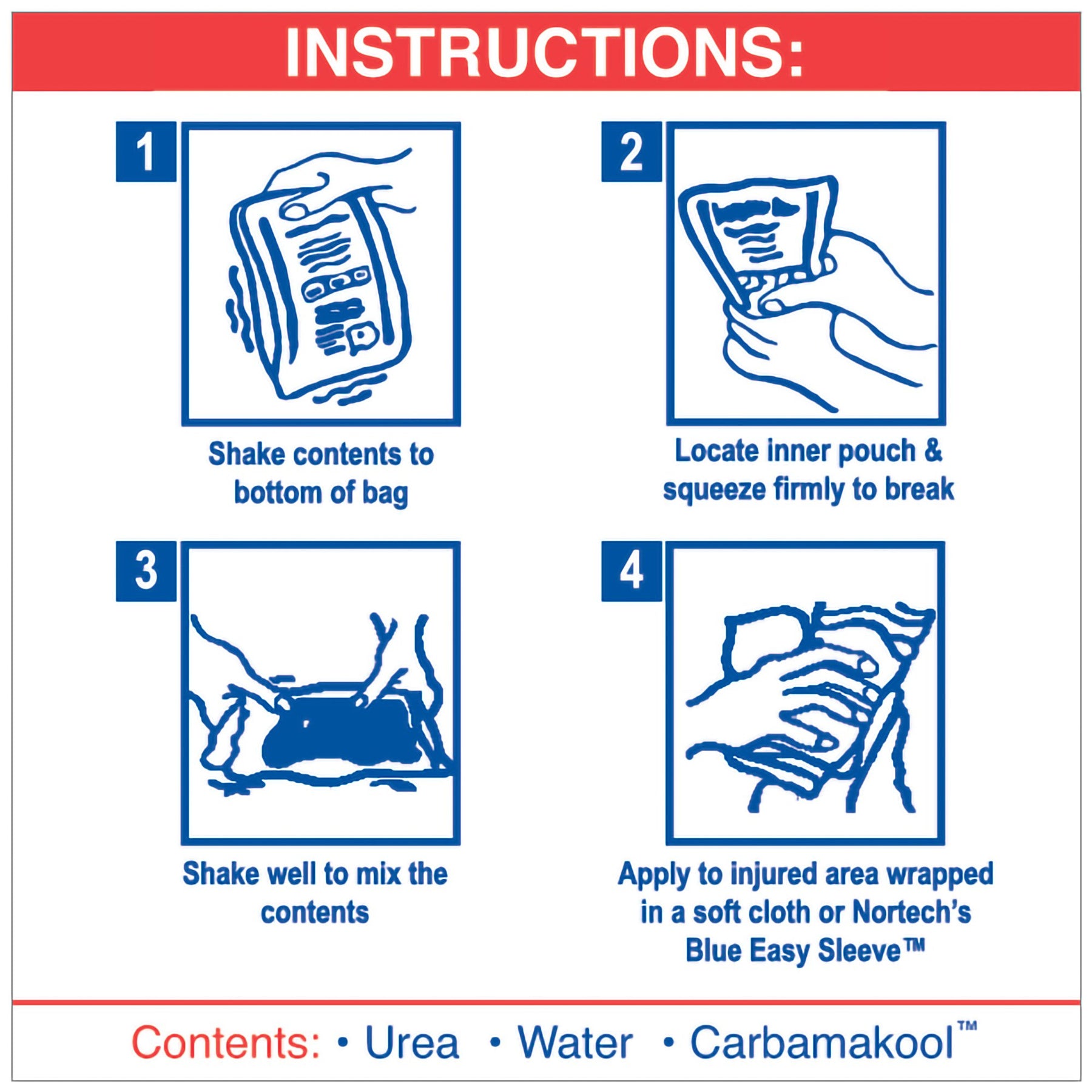 INSTRUCTIONS:

1

Shake contents to bottom of bag

2

Locate inner pouch & squeeze firmly to break

3

Shake well to mix the contents

4

Apply to injured area wrapped in a soft cloth or Nortech's Blue Easy Sleeve™

Contents: • Urea • Water • Carbamakool™