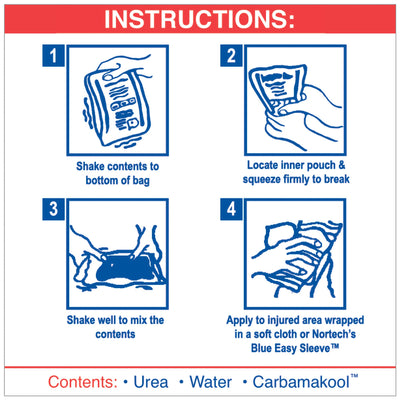 INSTRUCTIONS:

1

Shake contents to bottom of bag

2

Locate inner pouch & squeeze firmly to break

3

Shake well to mix the contents

4

Apply to injured area wrapped in a soft cloth or Nortech's Blue Easy Sleeve™

Contents: • Urea • Water • Carbamakool™