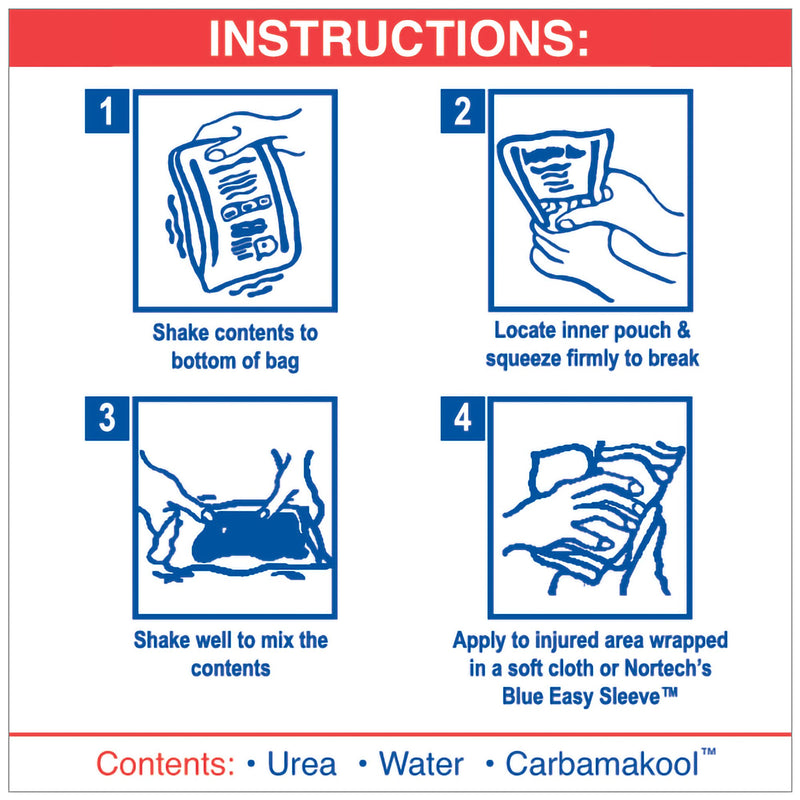 INSTRUCTIONS:

1

Shake contents to bottom of bag

2

Locate inner pouch & squeeze firmly to break

3

Shake well to mix the contents

4

Apply to injured area wrapped in a soft cloth or Nortech's Blue Easy Sleeve™

Contents: • Urea • Water • Carbamakool™