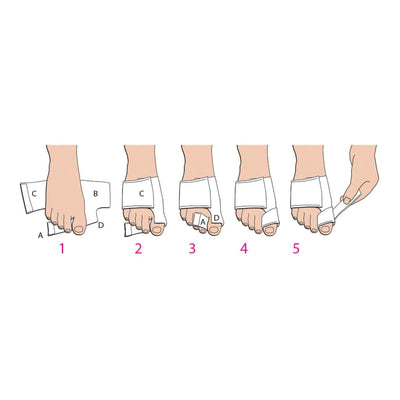 C
B
D
A
1

C
2

A
D
3

4

5