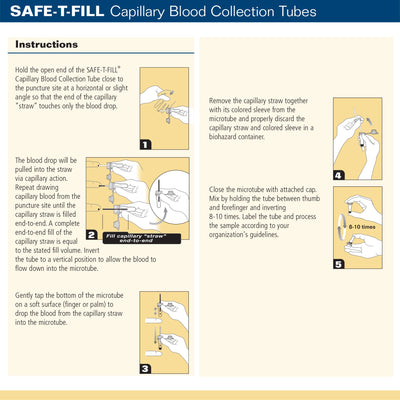 SAFE-T-FILL Capillary Blood Collection Tubes

Instructions

Hold the open end of the SAFE-T-FILL® Capillary Blood Collection Tube close to the puncture site at a horizontal or slight angle so that the end of the capillary "straw" touches only the blood drop.

1

The blood drop will be pulled into the straw via capillary action. Repeat drawing capillary blood from the puncture site until the capillary straw is filled end-to-end. A complete end-to-end fill of the capillary straw is equal to the stated fill volume. Invert the tube to a vertical position to allow the blood to flow down into the microtube.

2

Fill capillary "straw" end-to-end

Gently tap the bottom of the microtube on a soft surface (finger or palm) to drop the blood from the capillary straw into the microtube.

3

Remove the capillary straw together with its colored sleeve from the microtube and properly discard the capillary straw and colored sleeve in a biohazard container.

4

Close the microtube with attached cap. Mix by holding the tube between thumb and forefinger and inverting 8-10 times. Label the tube and process the sample according to your organization's guidelines.

8-10 times

5